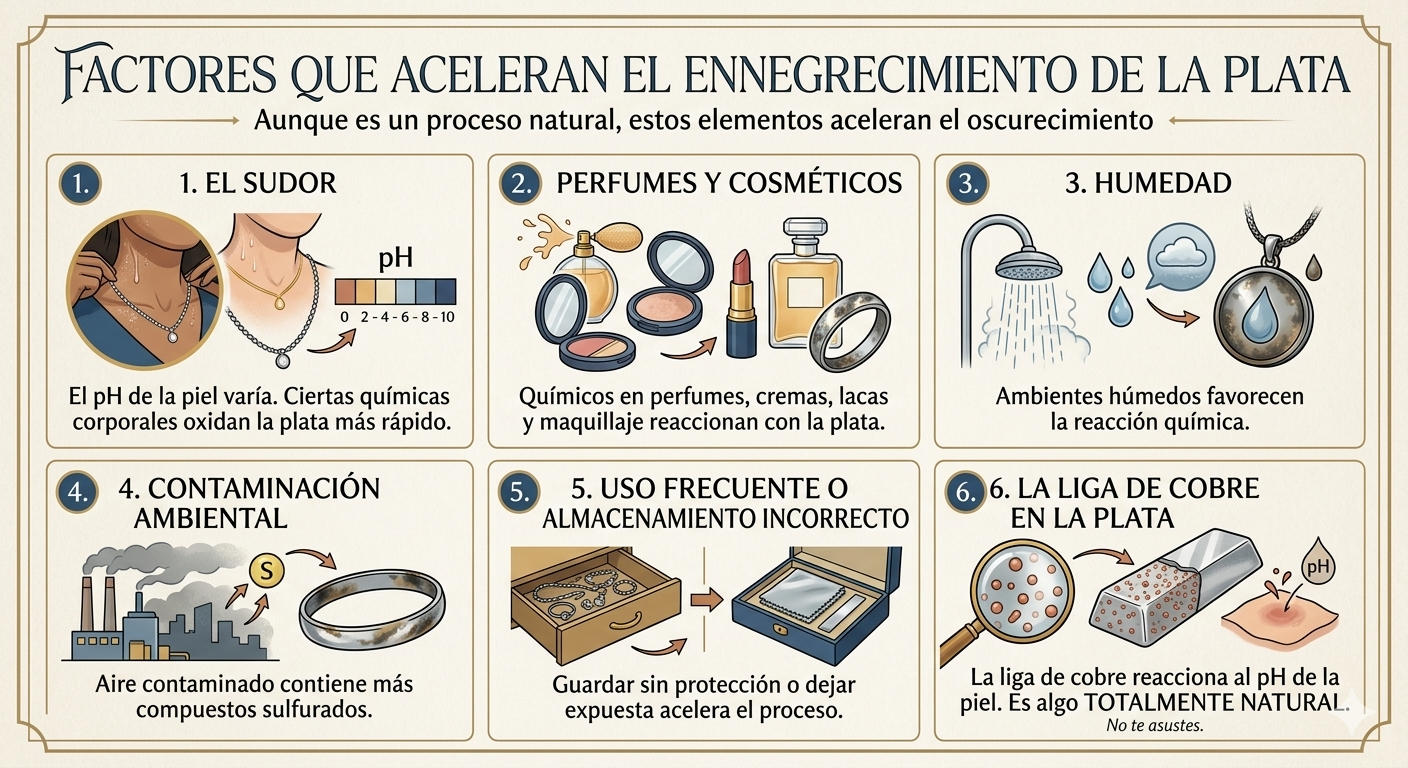 FACTORES QUE ACELERAN EL ENNEGRECIMIENTO DE LA PLATA

Aunque es un proceso natural, estos elementos aceleran el oscurecimiento

1. 1. EL SUDOR

pH

0 2 - 4 - 6 - 8 - 10

El pH de la piel varía. Ciertas químicas corporales oxidan la plata más rápido.

2. PERFUMES Y COSMÉTICOS

Químicos en perfumes, cremas, lacas y maquillaje reaccionan con la plata.

3. 3. HUMEDAD

Ambientes húmedos favorecen la reacción química.

4. 4. CONTAMINACIÓN AMBIENTAL

S

Aire contaminado contiene más compuestos sulfurados.

5. 5. USO FRECUENTE O ALMACENAMIENTO INCORRECTO

Guardar sin protección o dejar expuesta acelera el proceso.

6. 6. LA LIGA DE COBRE EN LA PLATA

pH

La liga de cobre reacciona al pH de la piel. Es algo TOTALMENTE NATURAL.

No te asustes.